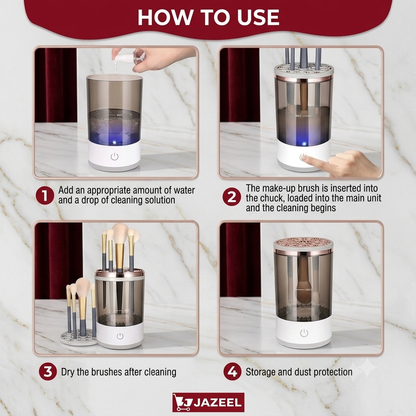 HOW TO USE

1 Add an appropriate amount of water and a drop of cleaning solution

2 The make-up brush is inserted into the chuck, loaded into the main unit and the cleaning begins

3 Dry the brushes after cleaning

4 Storage and dust protection

JAZEEL